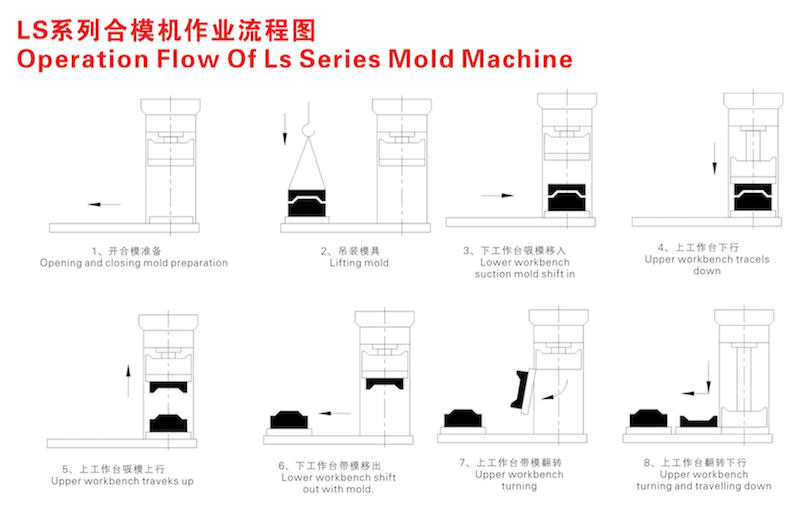 LS系列合模机作业流程图
Operation Flow Of Ls Series Mold Machine

1、开合模准备
Opening and closing mold preparation

2、吊装模具
Lifting mold

3、下工作台吸模移入
Lower workbench suction mold shift in

4、上工作台下行
Upper workbench tracels down

5、上工作台吸模上行
Upper workbench traveks up

6、下工作台带模移出
Lower workbench shift out with mold.

7、上工作台带模翻转
Upper workbench turning

8、上工作台翻转下行
Upper workbench turning and travelling down