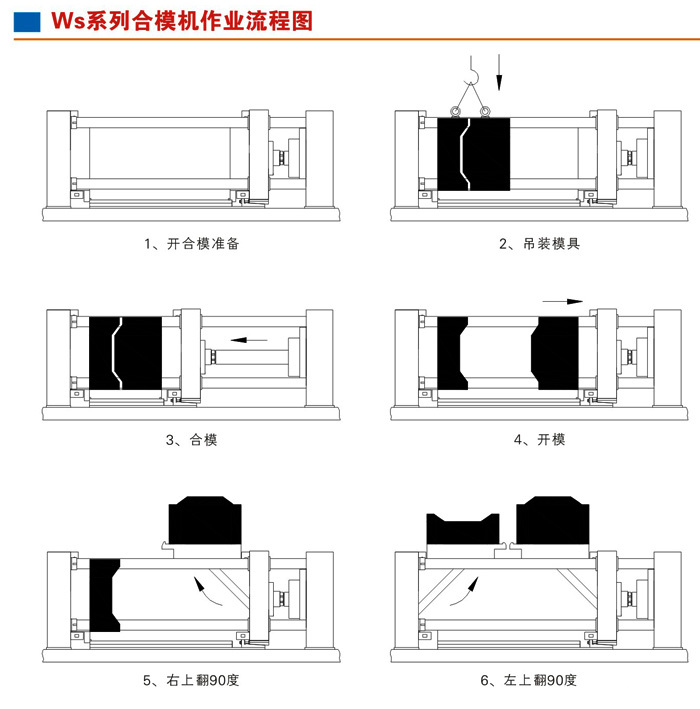 Ws系列合模机作业流程图

1、开合模准备

2、吊装模具

3、合模

4、开模

5、右上翻90度

6、左上翻90度